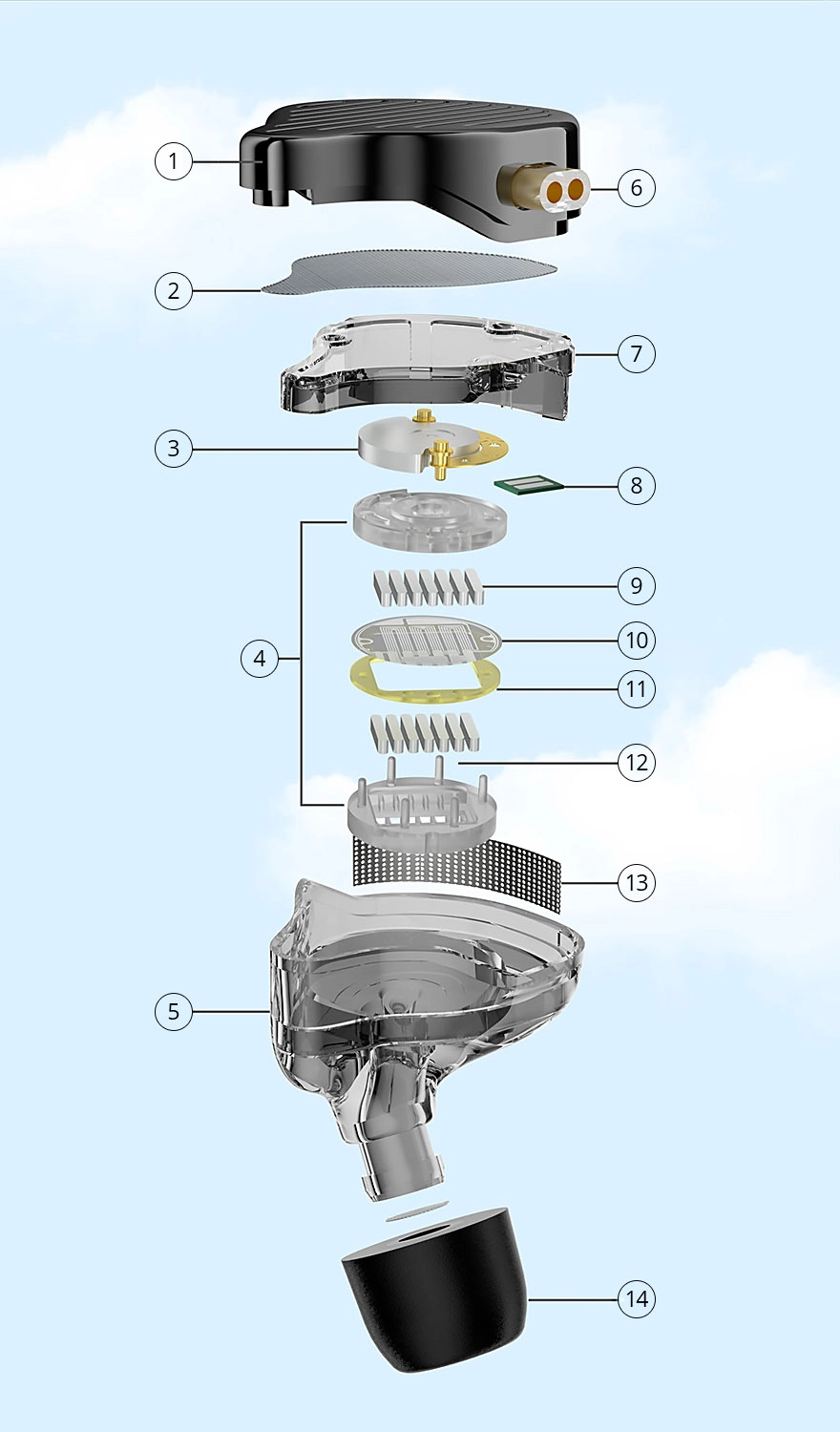 1
6
2
7
3
8
4
9
10
11
12
13
5
14